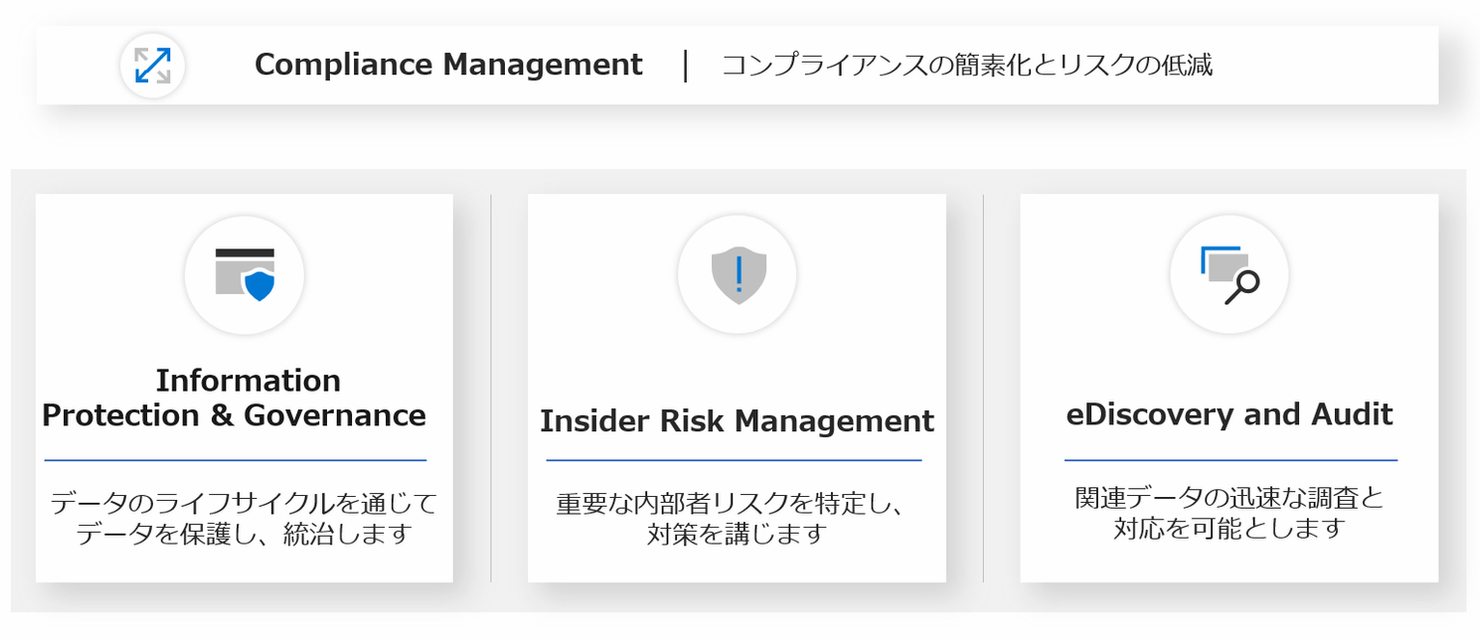 Compliance Management | コンプライアンスの簡素化とリスクの低減

Information Protection & Governance

データのライフサイクルを通じてデータを保護し、統治します

Insider Risk Management

重要な内部者リスクを特定し、対策を講じます

eDiscovery and Audit

関連データの迅速な調査と対応を可能とします